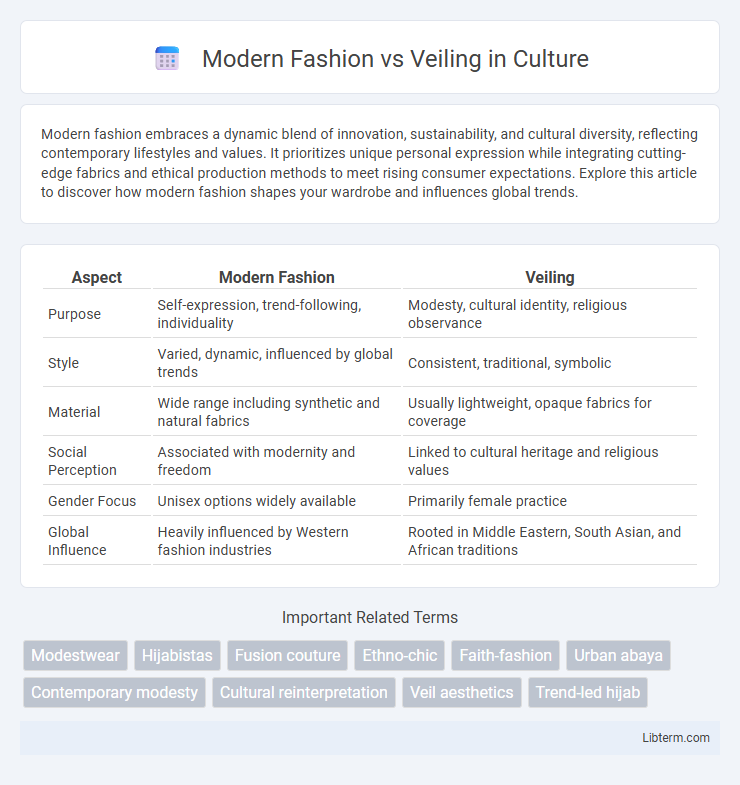 Modern Fashion vs Veiling in Culture

Modern fashion embraces a dynamic blend of innovation, sustainability, and cultural diversity, reflecting contemporary lifestyles and values. It prioritizes unique personal expression while integrating cutting-edge fabrics and ethical production methods to meet rising consumer expectations. Explore this article to discover how modern fashion shapes your wardrobe and influences global trends.

| Aspect | Modern Fashion | Veiling |
|---|---|---|
| Purpose | Self-expression, trend-following, individuality | Modesty, cultural identity, religious observance |
| Style | Varied, dynamic, influenced by global trends | Consistent, traditional, symbolic |
| Material | Wide range including synthetic and natural fabrics | Usually lightweight, opaque fabrics for coverage |
| Social Perception | Associated with modernity and freedom | Linked to cultural heritage and religious values |
| Gender Focus | Unisex options widely available | Primarily female practice |
| Global Influence | Heavily influenced by Western fashion industries | Rooted in Middle Eastern, South Asian, and African traditions |

Important Related Terms

Modestwear Hijabistas Fusion couture Ethno-chic Faith-fashion Urban abaya Contemporary modesty Cultural reinterpretation Veil aesthetics Trend-led hijab

Libterm.com