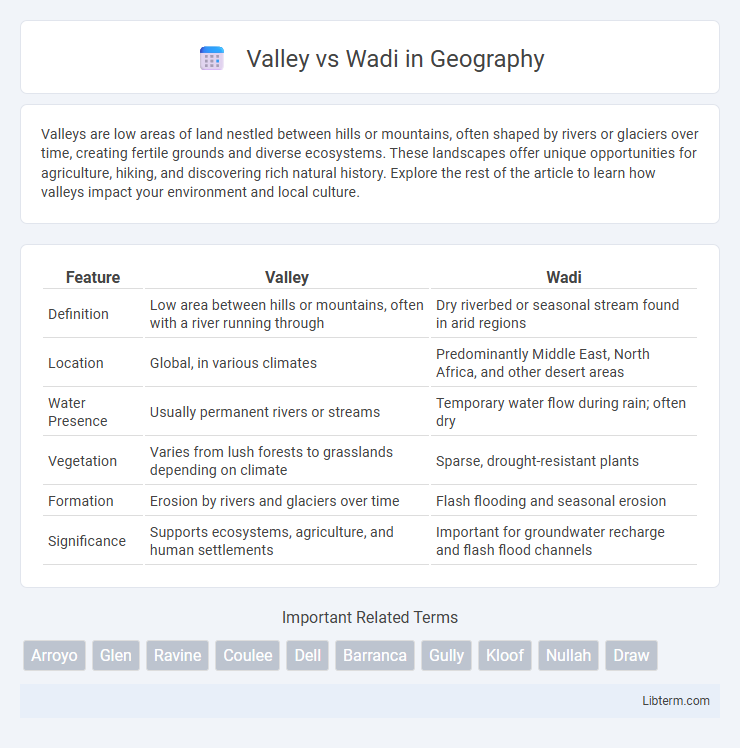 Valley vs Wadi in Geography

Valleys are low areas of land nestled between hills or mountains, often shaped by rivers or glaciers over time, creating fertile grounds and diverse ecosystems. These landscapes offer unique opportunities for agriculture, hiking, and discovering rich natural history. Explore the rest of the article to learn how valleys impact your environment and local culture.

| Feature | Valley | Wadi |
|---|---|---|
| Definition | Low area between hills or mountains, often with a river running through | Dry riverbed or seasonal stream found in arid regions |
| Location | Global, in various climates | Predominantly Middle East, North Africa, and other desert areas |
| Water Presence | Usually permanent rivers or streams | Temporary water flow during rain; often dry |
| Vegetation | Varies from lush forests to grasslands depending on climate | Sparse, drought-resistant plants |
| Formation | Erosion by rivers and glaciers over time | Flash flooding and seasonal erosion |
| Significance | Supports ecosystems, agriculture, and human settlements | Important for groundwater recharge and flash flood channels |

Important Related Terms

Arroyo Glen Ravine Coulee Dell Barranca Gully Kloof Nullah Draw

Libterm.com