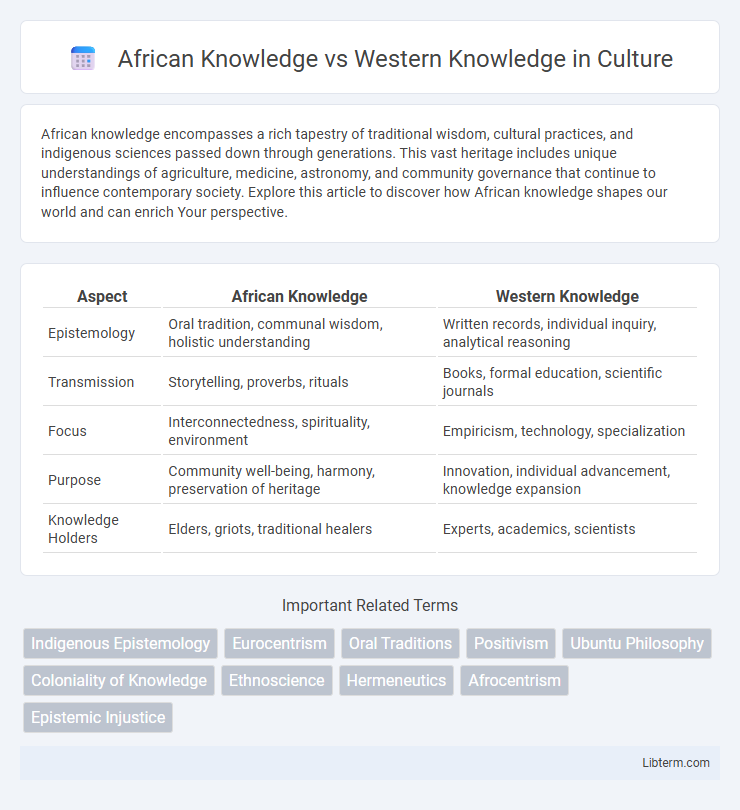 African Knowledge vs Western Knowledge in Culture

African knowledge encompasses a rich tapestry of traditional wisdom, cultural practices, and indigenous sciences passed down through generations. This vast heritage includes unique understandings of agriculture, medicine, astronomy, and community governance that continue to influence contemporary society. Explore this article to discover how African knowledge shapes our world and can enrich Your perspective.

| Aspect | African Knowledge | Western Knowledge |
|---|---|---|
| Epistemology | Oral tradition, communal wisdom, holistic understanding | Written records, individual inquiry, analytical reasoning |
| Transmission | Storytelling, proverbs, rituals | Books, formal education, scientific journals |
| Focus | Interconnectedness, spirituality, environment | Empiricism, technology, specialization |
| Purpose | Community well-being, harmony, preservation of heritage | Innovation, individual advancement, knowledge expansion |
| Knowledge Holders | Elders, griots, traditional healers | Experts, academics, scientists |

Important Related Terms

Indigenous Epistemology
Eurocentrism
Oral Traditions
Positivism
Ubuntu Philosophy
Coloniality of Knowledge
Ethnoscience
Hermeneutics
Afrocentrism
Epistemic Injustice

Libterm.com