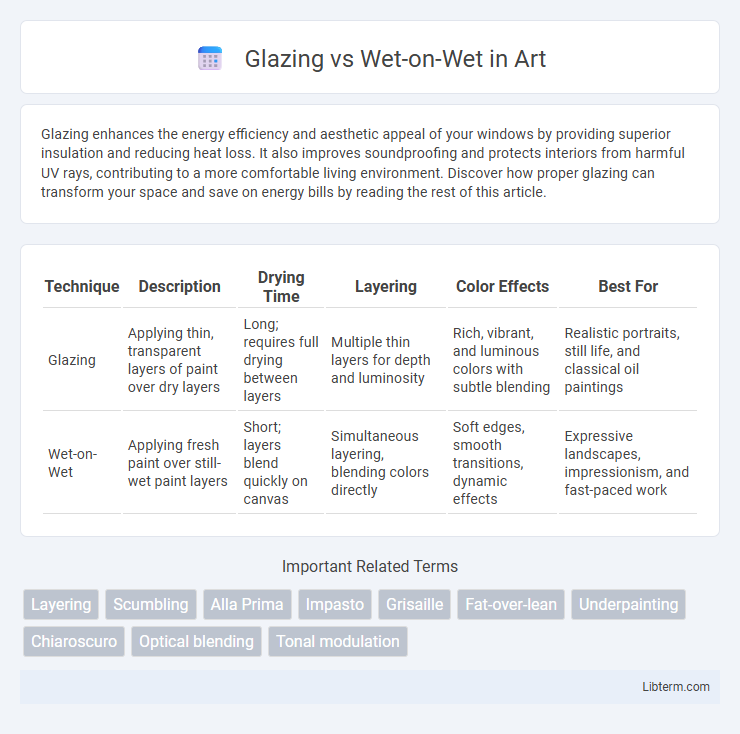 Glazing vs Wet-on-Wet in Art

Glazing enhances the energy efficiency and aesthetic appeal of your windows by providing superior insulation and reducing heat loss. It also improves soundproofing and protects interiors from harmful UV rays, contributing to a more comfortable living environment. Discover how proper glazing can transform your space and save on energy bills by reading the rest of this article.

| Technique | Description | Drying Time | Layering | Color Effects | Best For |
|---|---|---|---|---|---|
| Glazing | Applying thin, transparent layers of paint over dry layers | Long; requires full drying between layers | Multiple thin layers for depth and luminosity | Rich, vibrant, and luminous colors with subtle blending | Realistic portraits, still life, and classical oil paintings |
| Wet-on-Wet | Applying fresh paint over still-wet paint layers | Short; layers blend quickly on canvas | Simultaneous layering, blending colors directly | Soft edges, smooth transitions, dynamic effects | Expressive landscapes, impressionism, and fast-paced work |

Important Related Terms

Layering
Scumbling
Alla Prima
Impasto
Grisaille
Fat-over-lean
Underpainting
Chiaroscuro
Optical blending
Tonal modulation

Libterm.com