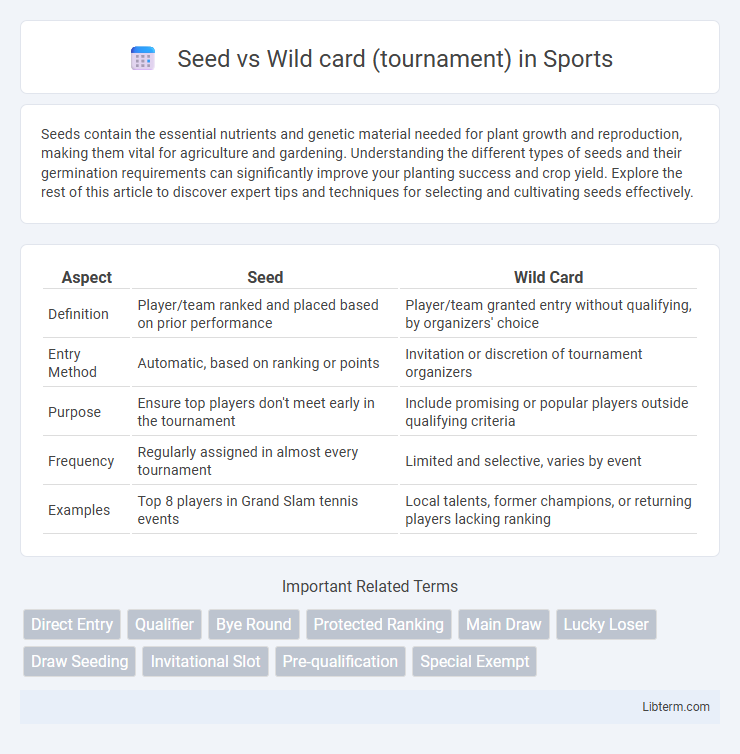 Seed vs Wild card (tournament) in Sports

Seeds contain the essential nutrients and genetic material needed for plant growth and reproduction, making them vital for agriculture and gardening. Understanding the different types of seeds and their germination requirements can significantly improve your planting success and crop yield. Explore the rest of this article to discover expert tips and techniques for selecting and cultivating seeds effectively.

| Aspect | Seed | Wild Card |
|---|---|---|
| Definition | Player/team ranked and placed based on prior performance | Player/team granted entry without qualifying, by organizers' choice |
| Entry Method | Automatic, based on ranking or points | Invitation or discretion of tournament organizers |
| Purpose | Ensure top players don't meet early in the tournament | Include promising or popular players outside qualifying criteria |
| Frequency | Regularly assigned in almost every tournament | Limited and selective, varies by event |
| Examples | Top 8 players in Grand Slam tennis events | Local talents, former champions, or returning players lacking ranking |

Important Related Terms

Direct Entry Qualifier Bye Round Protected Ranking Main Draw Lucky Loser Draw Seeding Invitational Slot Pre-qualification Special Exempt

Libterm.com