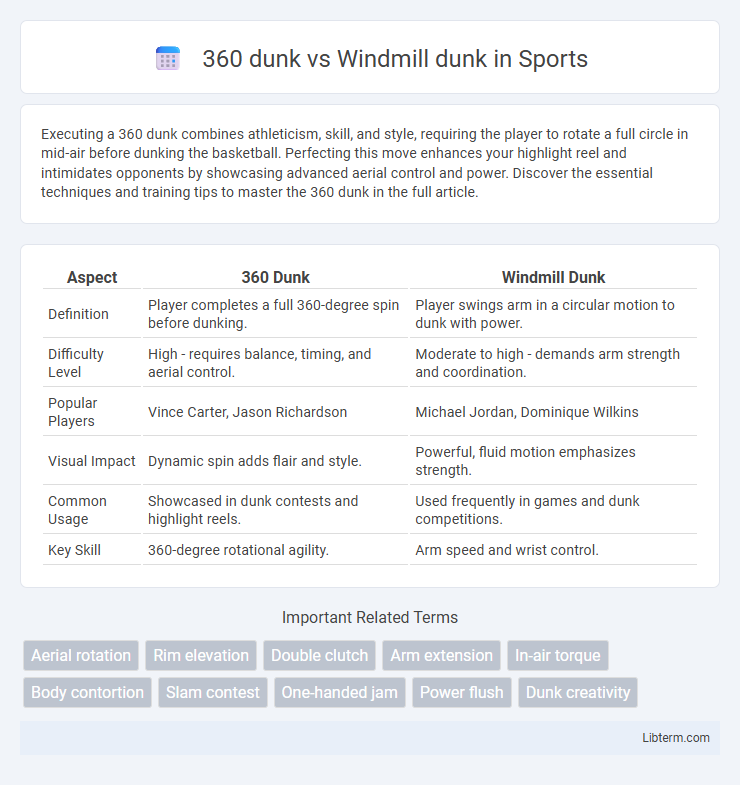 360 dunk vs Windmill dunk in Sports

Executing a 360 dunk combines athleticism, skill, and style, requiring the player to rotate a full circle in mid-air before dunking the basketball. Perfecting this move enhances your highlight reel and intimidates opponents by showcasing advanced aerial control and power. Discover the essential techniques and training tips to master the 360 dunk in the full article.

| Aspect | 360 Dunk | Windmill Dunk |
|---|---|---|
| Definition | Player completes a full 360-degree spin before dunking. | Player swings arm in a circular motion to dunk with power. |
| Difficulty Level | High - requires balance, timing, and aerial control. | Moderate to high - demands arm strength and coordination. |
| Popular Players | Vince Carter, Jason Richardson | Michael Jordan, Dominique Wilkins |
| Visual Impact | Dynamic spin adds flair and style. | Powerful, fluid motion emphasizes strength. |
| Common Usage | Showcased in dunk contests and highlight reels. | Used frequently in games and dunk competitions. |
| Key Skill | 360-degree rotational agility. | Arm speed and wrist control. |

Important Related Terms

Aerial rotation
Rim elevation
Double clutch
Arm extension
In-air torque
Body contortion
Slam contest
One-handed jam
Power flush
Dunk creativity

Libterm.com