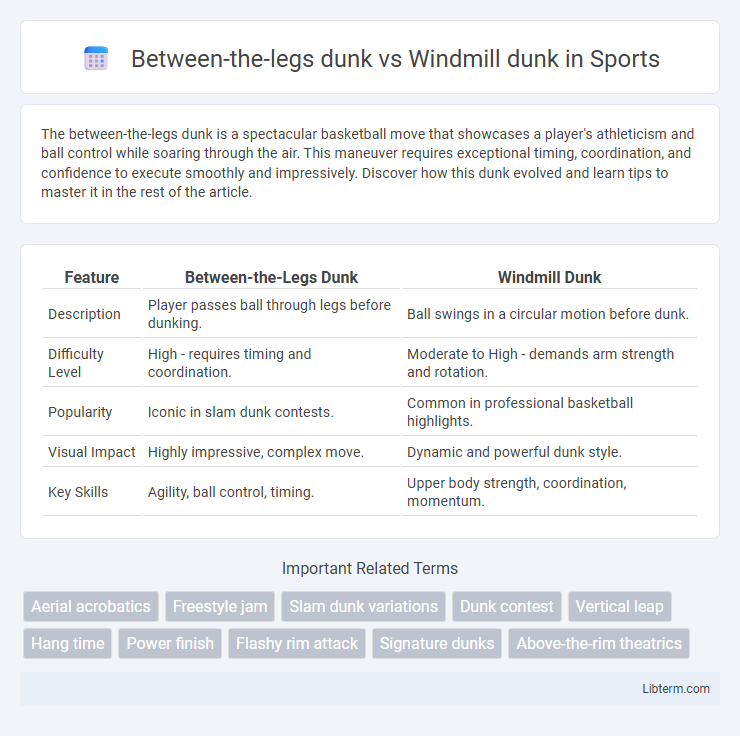 Between-the-legs dunk vs Windmill dunk in Sports

The between-the-legs dunk is a spectacular basketball move that showcases a player's athleticism and ball control while soaring through the air. This maneuver requires exceptional timing, coordination, and confidence to execute smoothly and impressively. Discover how this dunk evolved and learn tips to master it in the rest of the article.

| Feature | Between-the-Legs Dunk | Windmill Dunk |
|---|---|---|
| Description | Player passes ball through legs before dunking. | Ball swings in a circular motion before dunk. |
| Difficulty Level | High - requires timing and coordination. | Moderate to High - demands arm strength and rotation. |
| Popularity | Iconic in slam dunk contests. | Common in professional basketball highlights. |
| Visual Impact | Highly impressive, complex move. | Dynamic and powerful dunk style. |
| Key Skills | Agility, ball control, timing. | Upper body strength, coordination, momentum. |

Important Related Terms

Aerial acrobatics
Freestyle jam
Slam dunk variations
Dunk contest
Vertical leap
Hang time
Power finish
Flashy rim attack
Signature dunks
Above-the-rim theatrics

Libterm.com