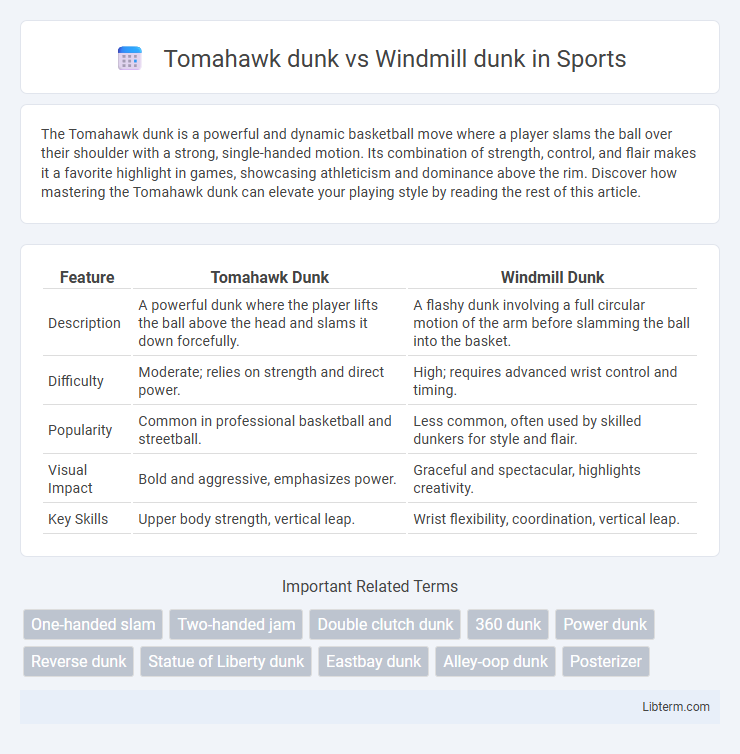 Tomahawk dunk vs Windmill dunk in Sports

The Tomahawk dunk is a powerful and dynamic basketball move where a player slams the ball over their shoulder with a strong, single-handed motion. Its combination of strength, control, and flair makes it a favorite highlight in games, showcasing athleticism and dominance above the rim. Discover how mastering the Tomahawk dunk can elevate your playing style by reading the rest of this article.

| Feature | Tomahawk Dunk | Windmill Dunk |
|---|---|---|
| Description | A powerful dunk where the player lifts the ball above the head and slams it down forcefully. | A flashy dunk involving a full circular motion of the arm before slamming the ball into the basket. |
| Difficulty | Moderate; relies on strength and direct power. | High; requires advanced wrist control and timing. |
| Popularity | Common in professional basketball and streetball. | Less common, often used by skilled dunkers for style and flair. |
| Visual Impact | Bold and aggressive, emphasizes power. | Graceful and spectacular, highlights creativity. |
| Key Skills | Upper body strength, vertical leap. | Wrist flexibility, coordination, vertical leap. |

Important Related Terms

One-handed slam
Two-handed jam
Double clutch dunk
360 dunk
Power dunk
Reverse dunk
Statue of Liberty dunk
Eastbay dunk
Alley-oop dunk
Posterizer

Libterm.com