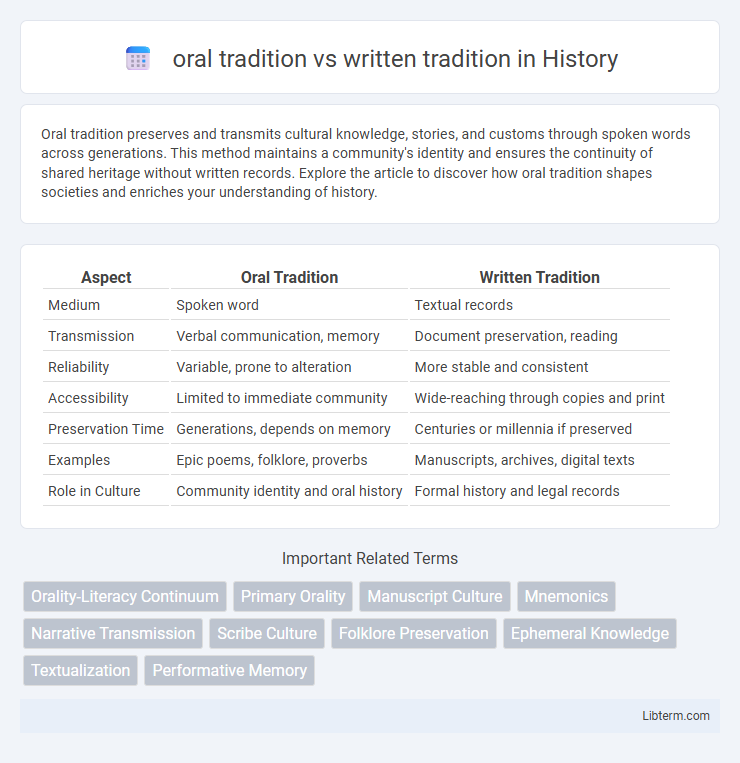 oral tradition vs written tradition in History

Oral tradition preserves and transmits cultural knowledge, stories, and customs through spoken words across generations. This method maintains a community's identity and ensures the continuity of shared heritage without written records. Explore the article to discover how oral tradition shapes societies and enriches your understanding of history.

| Aspect | Oral Tradition | Written Tradition |
|---|---|---|
| Medium | Spoken word | Textual records |
| Transmission | Verbal communication, memory | Document preservation, reading |
| Reliability | Variable, prone to alteration | More stable and consistent |
| Accessibility | Limited to immediate community | Wide-reaching through copies and print |
| Preservation Time | Generations, depends on memory | Centuries or millennia if preserved |
| Examples | Epic poems, folklore, proverbs | Manuscripts, archives, digital texts |
| Role in Culture | Community identity and oral history | Formal history and legal records |

Important Related Terms

Orality-Literacy Continuum
Primary Orality
Manuscript Culture
Mnemonics
Narrative Transmission
Scribe Culture
Folklore Preservation
Ephemeral Knowledge
Textualization
Performative Memory

Libterm.com