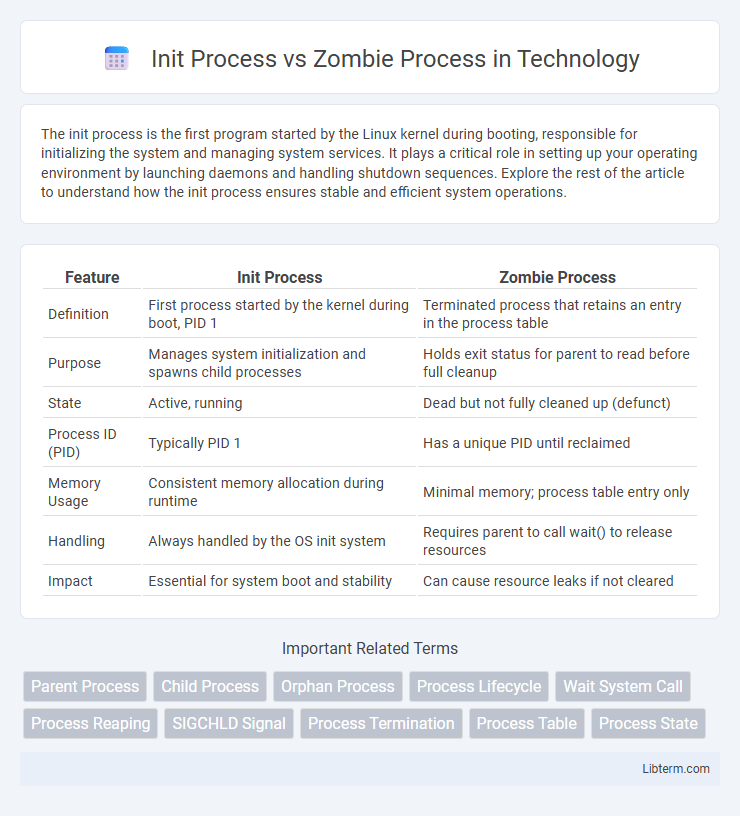 Init Process vs Zombie Process in Technology

The init process is the first program started by the Linux kernel during booting, responsible for initializing the system and managing system services. It plays a critical role in setting up your operating environment by launching daemons and handling shutdown sequences. Explore the rest of the article to understand how the init process ensures stable and efficient system operations.

| Feature | Init Process | Zombie Process |
|---|---|---|
| Definition | First process started by the kernel during boot, PID 1 | Terminated process that retains an entry in the process table |
| Purpose | Manages system initialization and spawns child processes | Holds exit status for parent to read before full cleanup |
| State | Active, running | Dead but not fully cleaned up (defunct) |
| Process ID (PID) | Typically PID 1 | Has a unique PID until reclaimed |
| Memory Usage | Consistent memory allocation during runtime | Minimal memory; process table entry only |
| Handling | Always handled by the OS init system | Requires parent to call wait() to release resources |
| Impact | Essential for system boot and stability | Can cause resource leaks if not cleared |

Important Related Terms

Parent Process
Child Process
Orphan Process
Process Lifecycle
Wait System Call
Process Reaping
SIGCHLD Signal
Process Termination
Process Table
Process State

Libterm.com