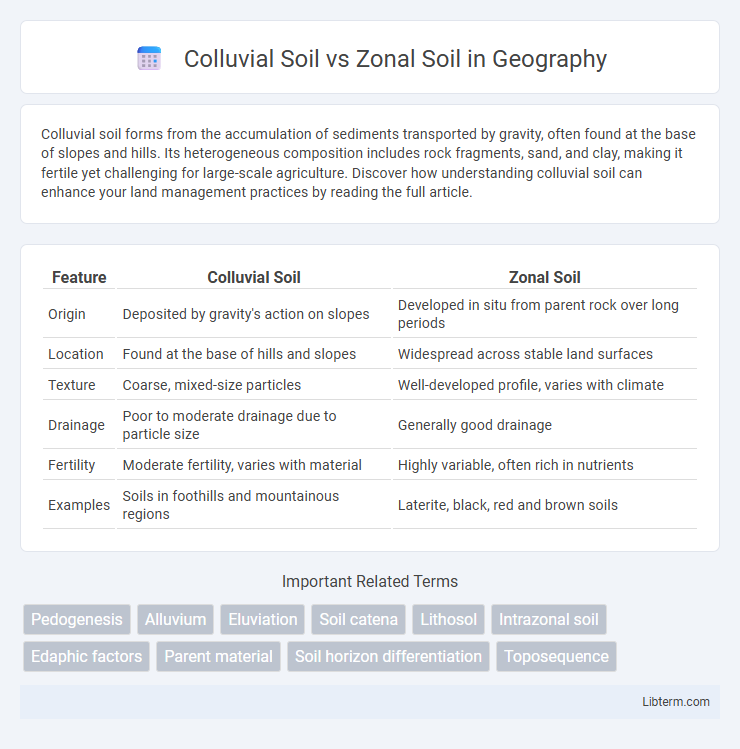 Colluvial Soil vs Zonal Soil in Geography

Colluvial soil forms from the accumulation of sediments transported by gravity, often found at the base of slopes and hills. Its heterogeneous composition includes rock fragments, sand, and clay, making it fertile yet challenging for large-scale agriculture. Discover how understanding colluvial soil can enhance your land management practices by reading the full article.

| Feature | Colluvial Soil | Zonal Soil |
|---|---|---|
| Origin | Deposited by gravity's action on slopes | Developed in situ from parent rock over long periods |
| Location | Found at the base of hills and slopes | Widespread across stable land surfaces |
| Texture | Coarse, mixed-size particles | Well-developed profile, varies with climate |
| Drainage | Poor to moderate drainage due to particle size | Generally good drainage |
| Fertility | Moderate fertility, varies with material | Highly variable, often rich in nutrients |
| Examples | Soils in foothills and mountainous regions | Laterite, black, red and brown soils |

Important Related Terms

Pedogenesis
Alluvium
Eluviation
Soil catena
Lithosol
Intrazonal soil
Edaphic factors
Parent material
Soil horizon differentiation
Toposequence

Libterm.com