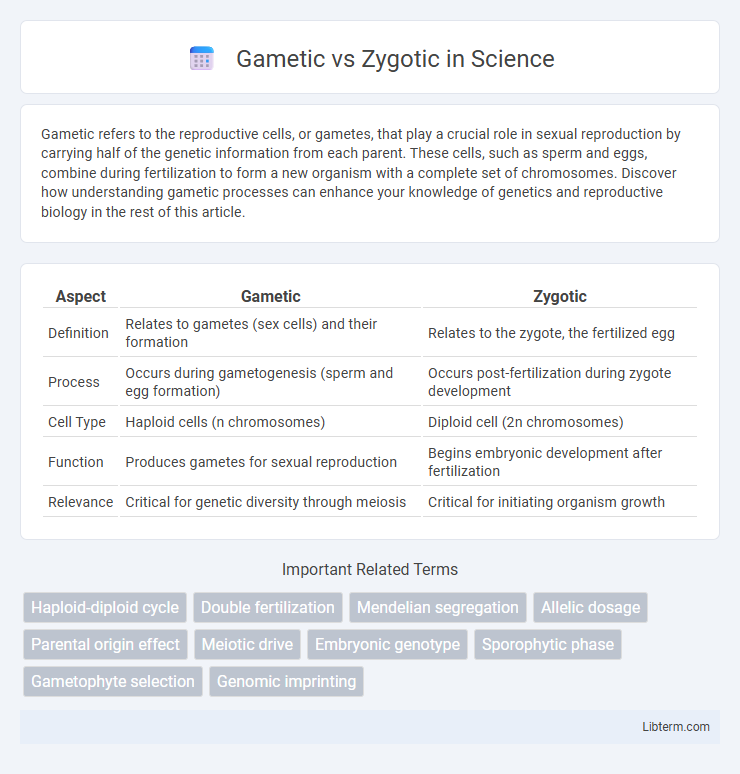 Gametic vs Zygotic in Science

Gametic refers to the reproductive cells, or gametes, that play a crucial role in sexual reproduction by carrying half of the genetic information from each parent. These cells, such as sperm and eggs, combine during fertilization to form a new organism with a complete set of chromosomes. Discover how understanding gametic processes can enhance your knowledge of genetics and reproductive biology in the rest of this article.

| Aspect | Gametic | Zygotic |
|---|---|---|
| Definition | Relates to gametes (sex cells) and their formation | Relates to the zygote, the fertilized egg |
| Process | Occurs during gametogenesis (sperm and egg formation) | Occurs post-fertilization during zygote development |
| Cell Type | Haploid cells (n chromosomes) | Diploid cell (2n chromosomes) |
| Function | Produces gametes for sexual reproduction | Begins embryonic development after fertilization |
| Relevance | Critical for genetic diversity through meiosis | Critical for initiating organism growth |

Important Related Terms

Haploid-diploid cycle
Double fertilization
Mendelian segregation
Allelic dosage
Parental origin effect
Meiotic drive
Embryonic genotype
Sporophytic phase
Gametophyte selection
Genomic imprinting

Libterm.com